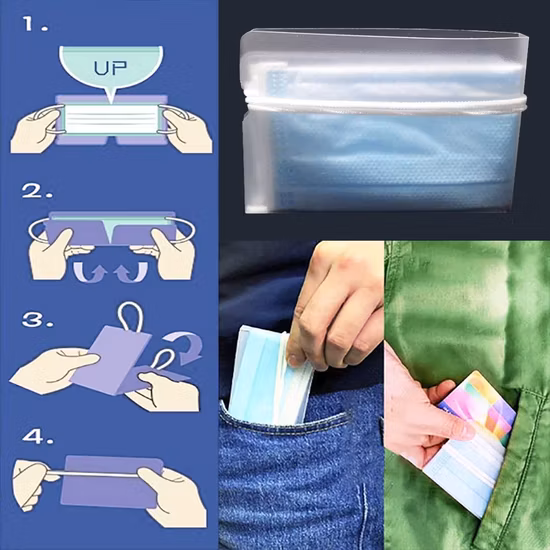 1.

UP

2.

3.

4.